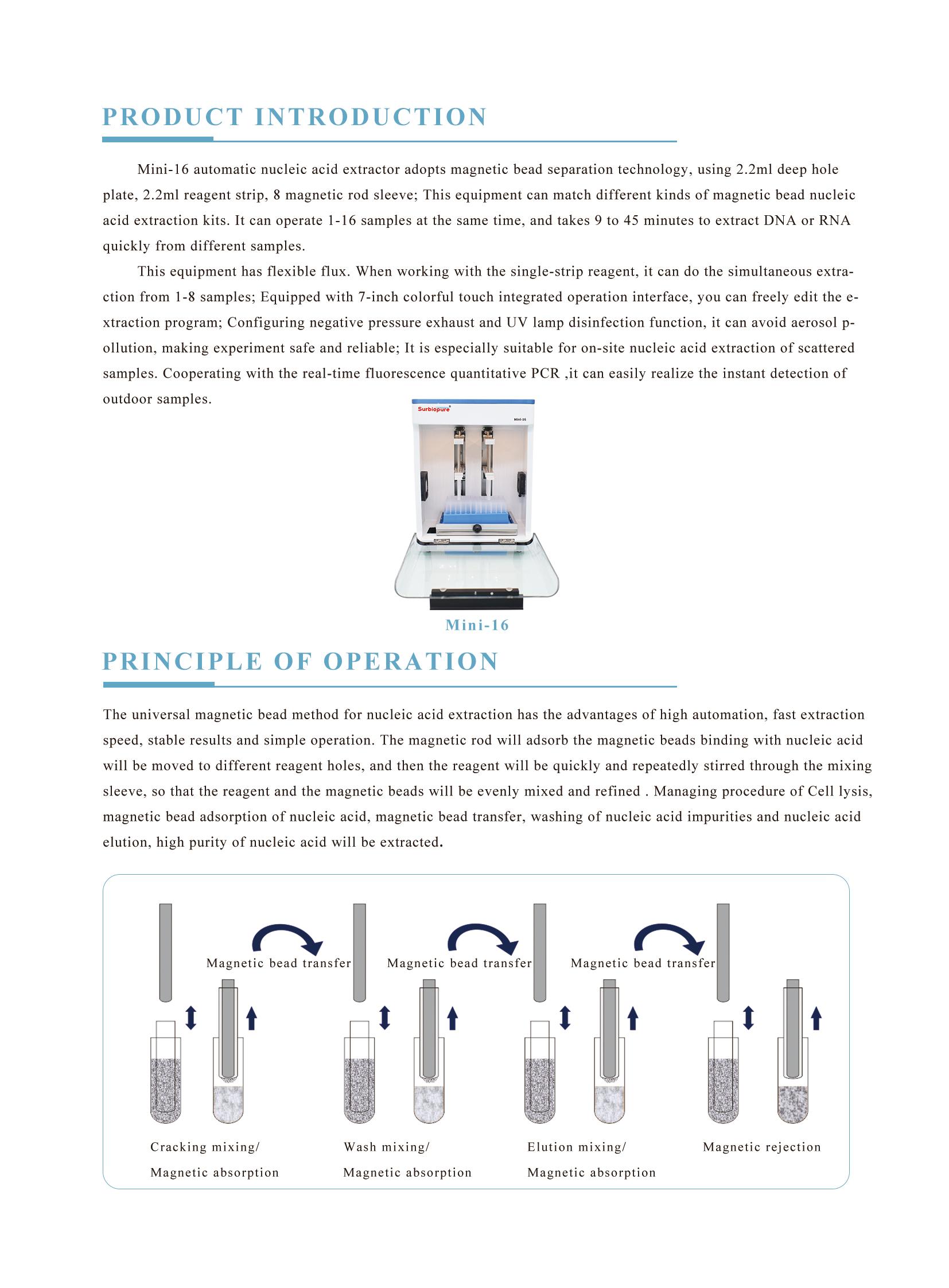 PRODUCT INTRODUCTION

Mini-16 automatic nucleic acid extractor adopts magnetic bead separation technology, using 2.2ml deep hole plate, 2.2ml reagent strip, 8 magnetic rod sleeve; This equipment can match different kinds of magnetic bead nucleic acid extraction kits. It can operate 1-16 samples at the same time, and takes 9 to 45 minutes to extract DNA or RNA quickly from different samples.

This equipment has flexible flux. When working with the single-strip reagent, it can do the simultaneous extraction from 1-8 samples; Equipped with 7-inch colorful touch integrated operation interface, you can freely edit the extraction program; Configuring negative pressure exhaust and UV lamp disinfection function, it can avoid aerosol pollution, making experiment safe and reliable; It is especially suitable for on-site nucleic acid extraction of scattered samples. Cooperating with the real-time fluorescence quantitative PCR ,it can easily realize the instant detection of outdoor samples.

Surbiopure

Mini-16

Mini-16

PRINCIPLE OF OPERATION

The universal magnetic bead method for nucleic acid extraction has the advantages of high automation, fast extraction speed, stable results and simple operation. The magnetic rod will adsorb the magnetic beads binding with nucleic acid will be moved to different reagent holes, and then the reagent will be quickly and repeatedly stirred through the mixing sleeve, so that the reagent and the magnetic beads will be evenly mixed and refined . Managing procedure of Cell lysis, magnetic bead adsorption of nucleic acid, magnetic bead transfer, washing of nucleic acid impurities and nucleic acid elution, high purity of nucleic acid will be extracted.

Magnetic bead transfer

Magnetic bead transfer

Magnetic bead transfer

Cracking mixing/ Magnetic absorption

Wash mixing/ Magnetic absorption

Elution mixing/ Magnetic absorption

Magnetic rejection